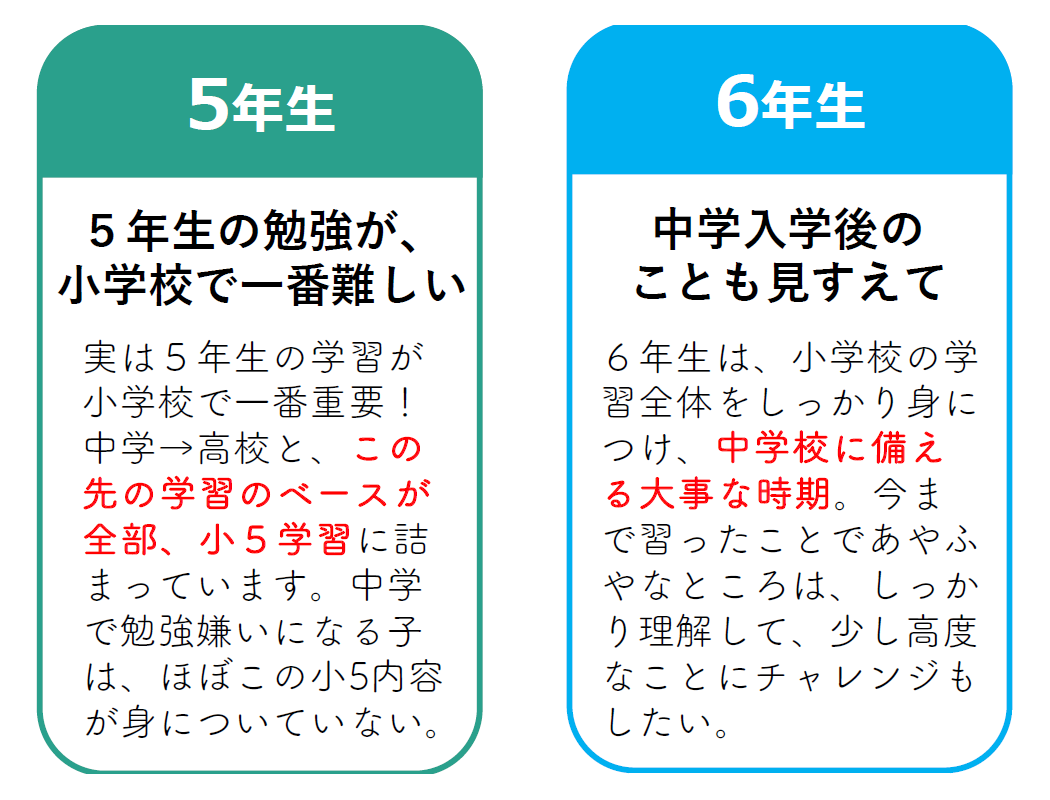 5年生

5年生の勉強が、
小学校で一番難しい

実は5年生の学習が小学校で一番重要！中学→高校と、この先の学習のベースが全部、小5学習に詰まっています。中学で勉強嫌いになる子は、ほぼこの小5内容が身についていない。

6年生

中学入学後の
ことも見すえて

6年生は、小学校の学習全体をしっかり身につけ、中学校に備える大事な時期。今まで習ったことであやふやなところは、しっかり理解して、少し高度なことにチャレンジもしたい。